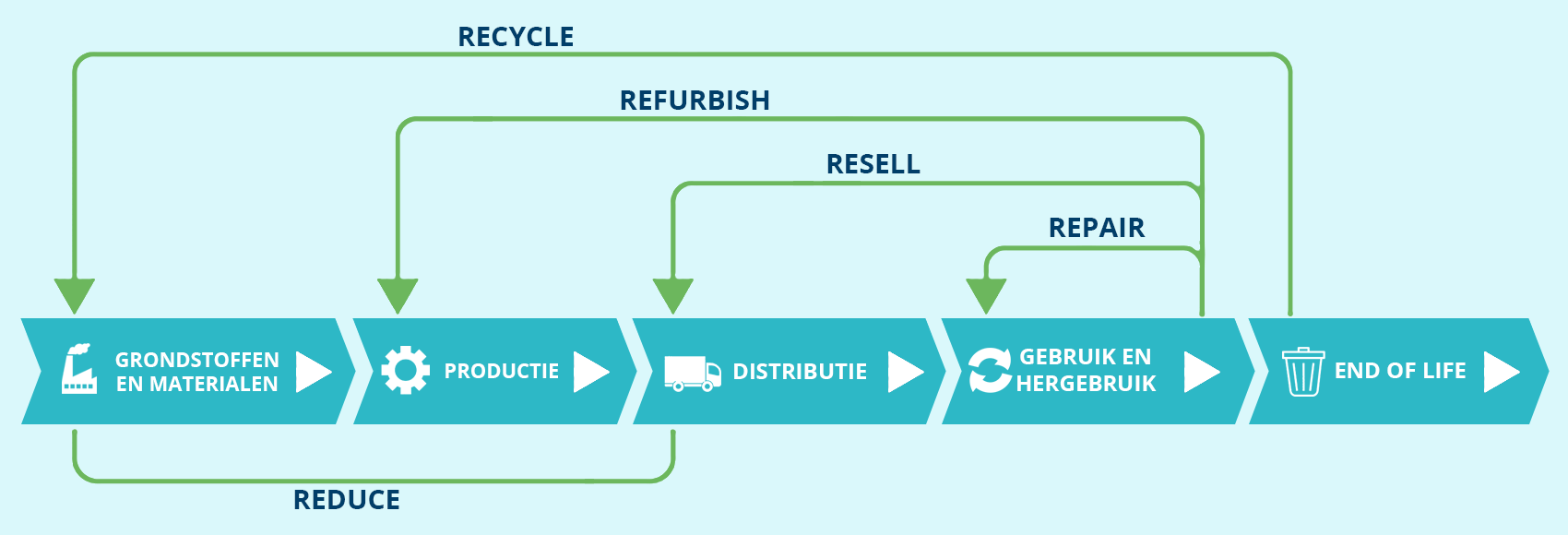 RECYCLE

REFURBISH

RESELL

REPAIR

GRONDSTOFFEN EN MATERIALEN

PRODUCTIE

DISTRIBUTIE

GEBRUIK EN HERGEBRUIK

END OF LIFE

REDUCE